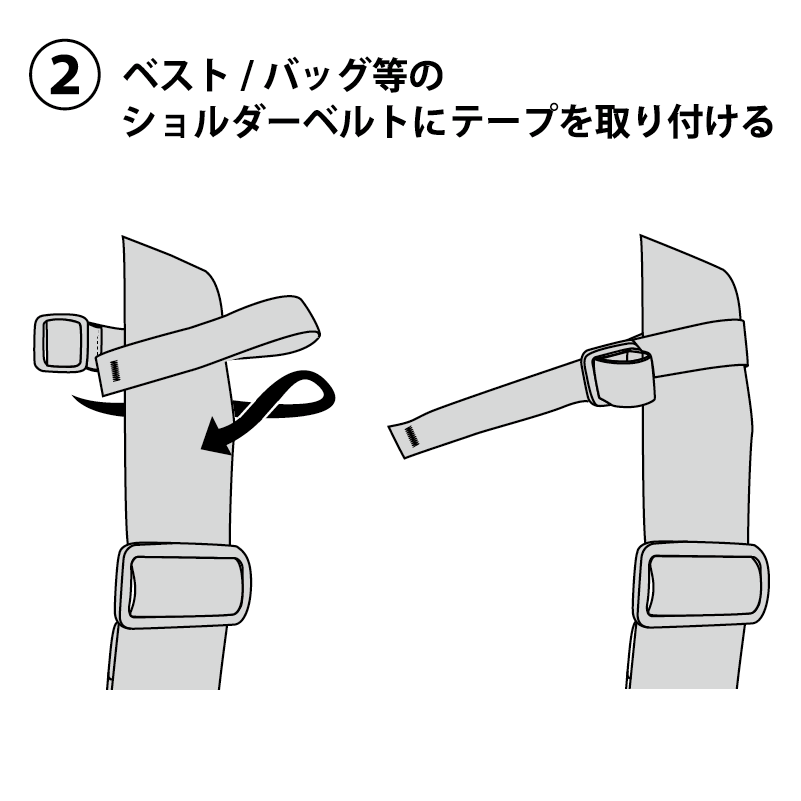 ② ベスト / バッグ等の
ショルダーベルトにテープを取り付ける